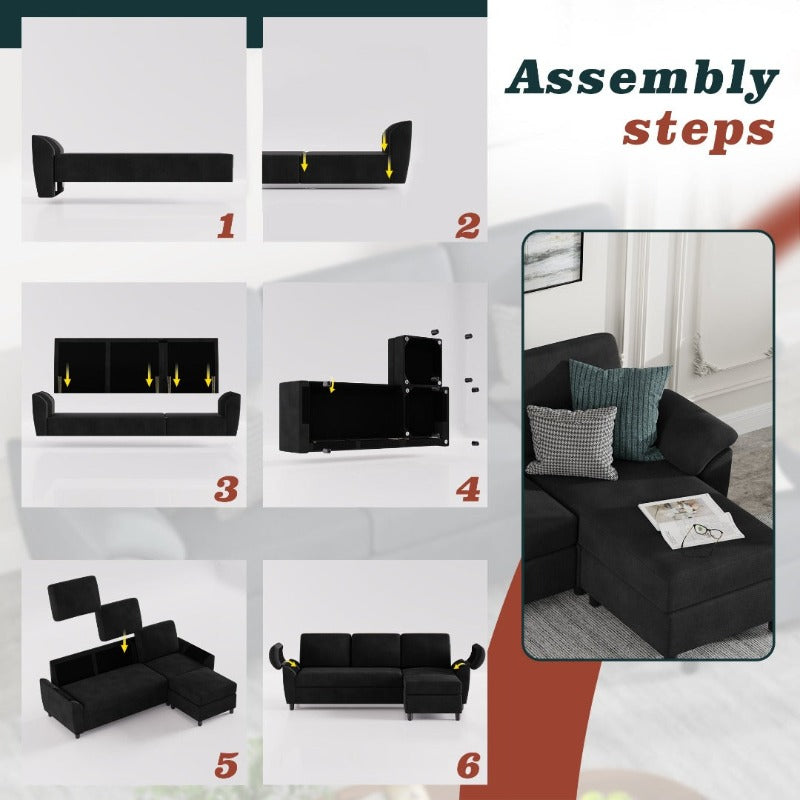 Assembly
steps

1

2

3

4

5

6