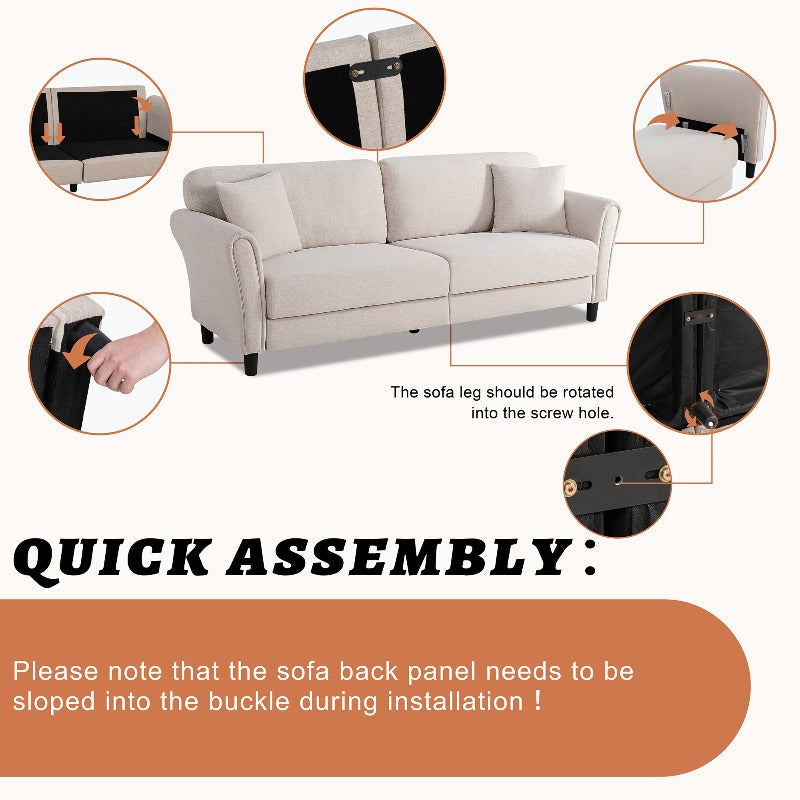 The sofa leg should be rotated into the screw hole.

QUICK ASSEMBLY：

Please note that the sofa back panel needs to be sloped into the buckle during installation！