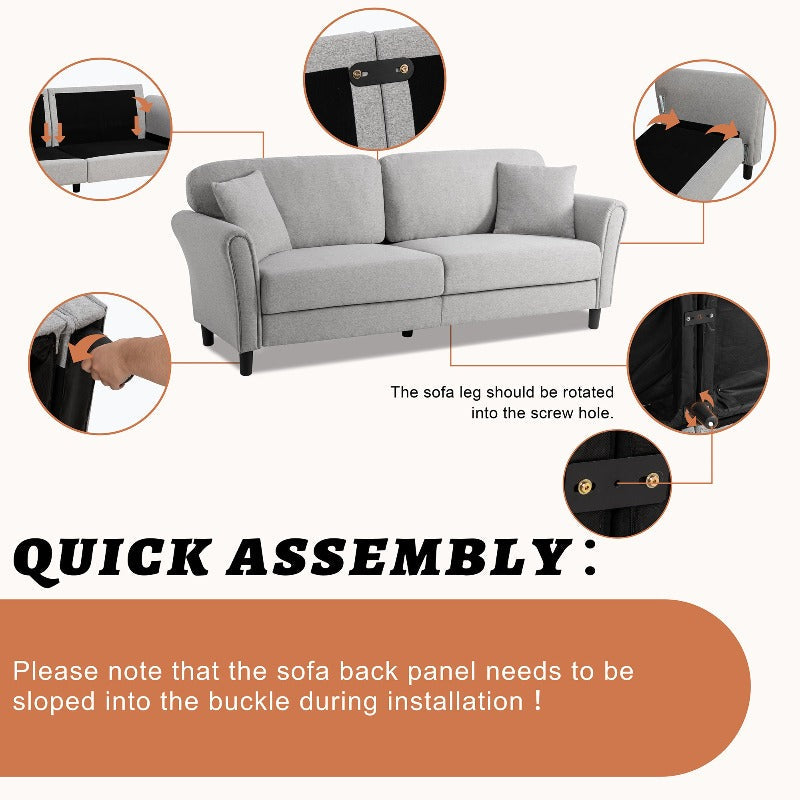 The sofa leg should be rotated into the screw hole.

QUICK ASSEMBLY：

Please note that the sofa back panel needs to be sloped into the buckle during installation！