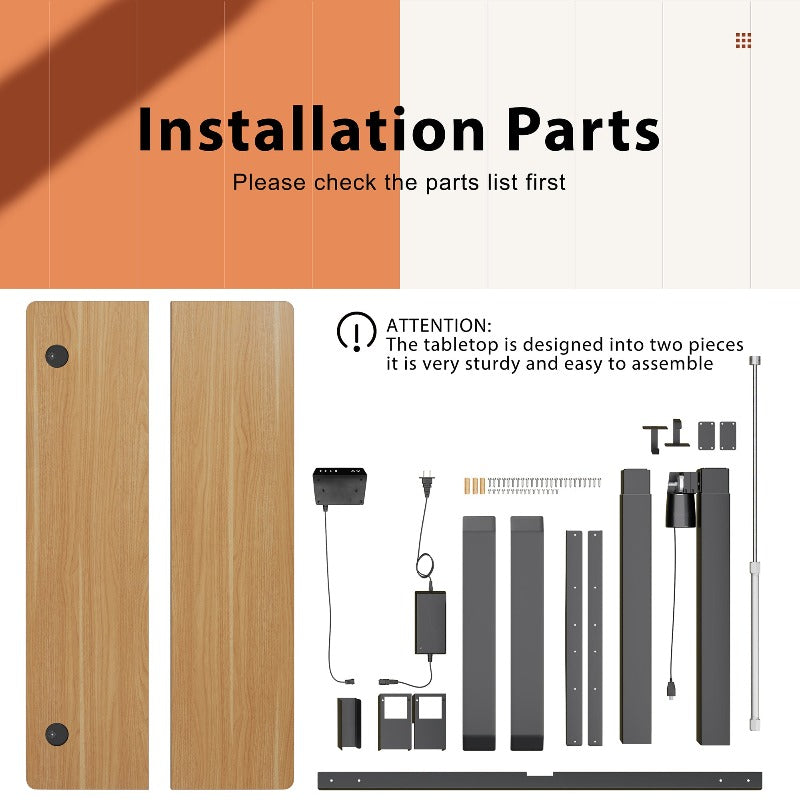 Installation Parts
Please check the parts list first

ATTENTION:
The tabletop is designed into two pieces
it is very sturdy and easy to assemble