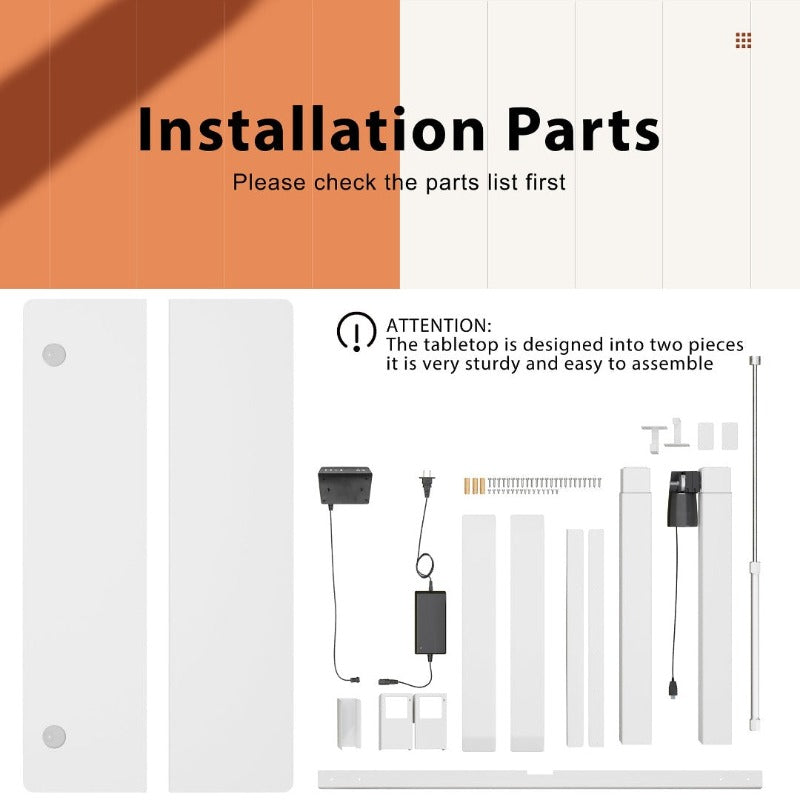 Installation Parts

Please check the parts list first

ATTENTION:
The tabletop is designed into two pieces
it is very sturdy and easy to assemble